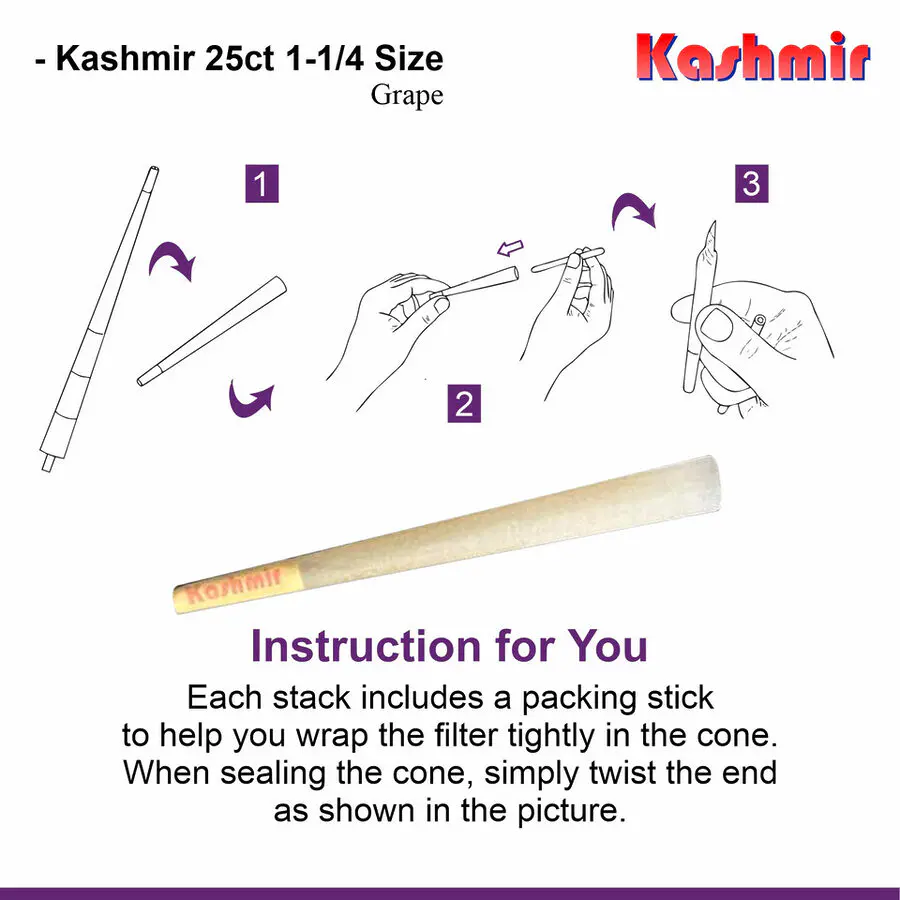 - Kashmir 25ct 1-1/4 Size
Grape

Kashmir

1

2

3

Kashmir

Instruction for You

Each stack includes a packing stick to help you wrap the filter tightly in the cone. When sealing the cone, simply twist the end as shown in the picture.