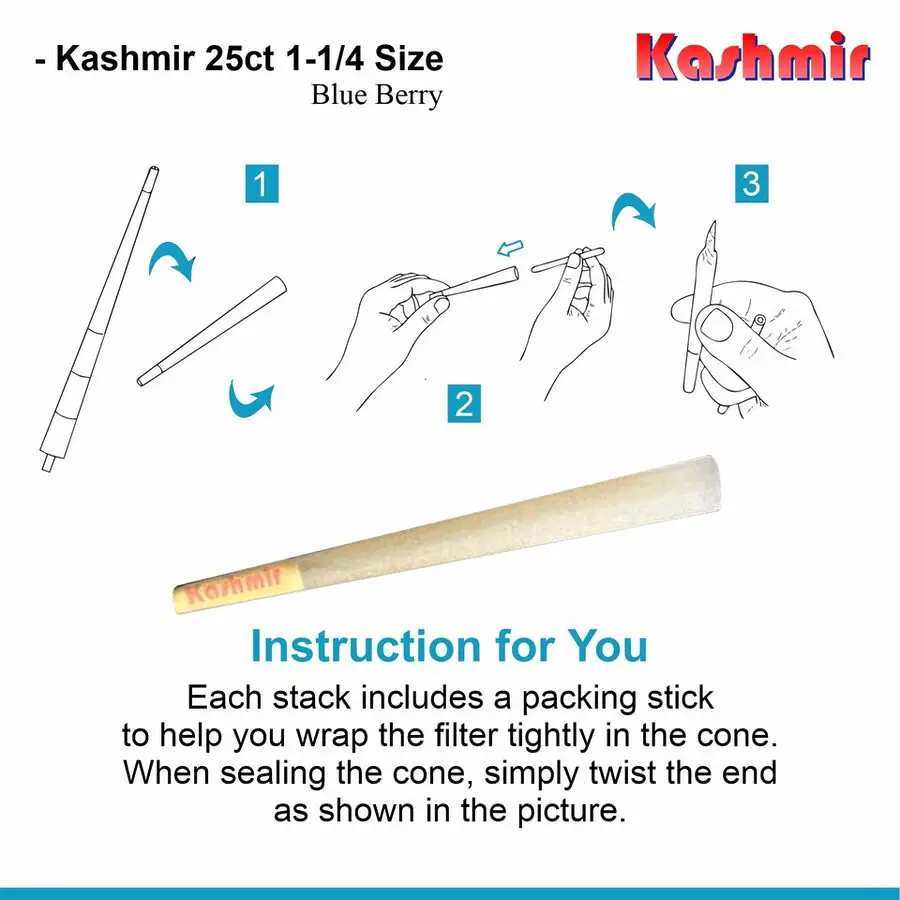 - Kashmir 25ct 1-1/4 Size
Blue Berry

Kashmir

1

2

3

Kashmir

Instruction for You

Each stack includes a packing stick to help you wrap the filter tightly in the cone. When sealing the cone, simply twist the end as shown in the picture.