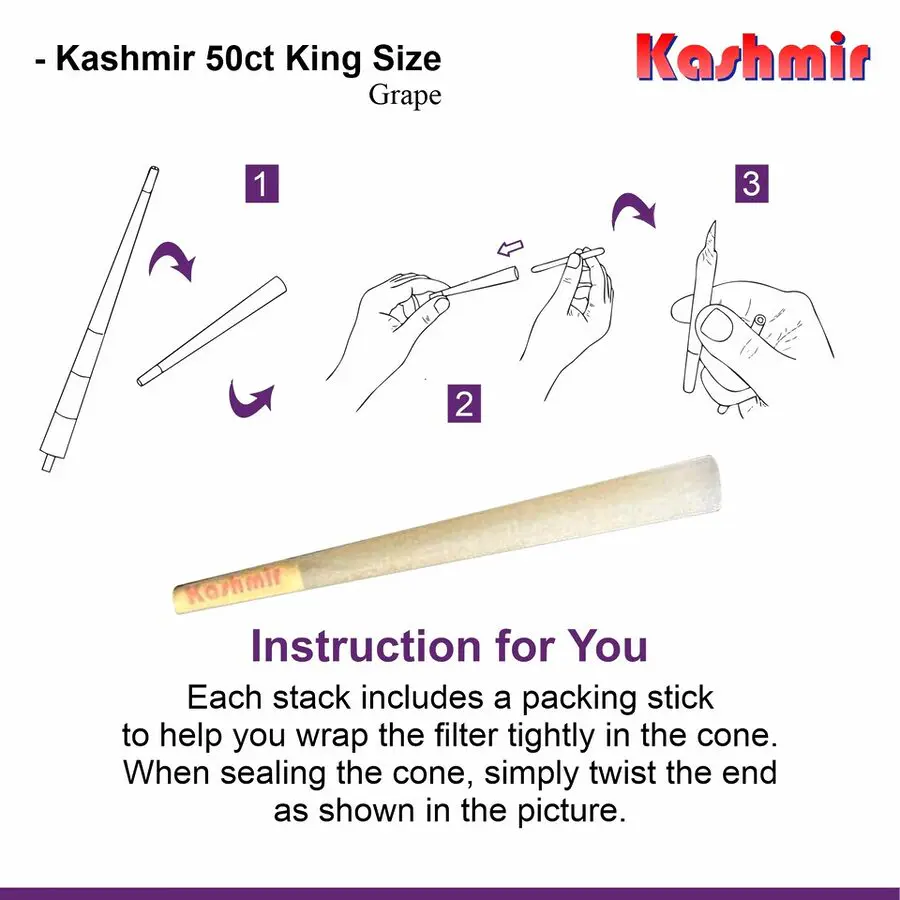 - Kashmir 50ct King Size
Grape

Kashmir

1

2

3

Kashmir

Instruction for You

Each stack includes a packing stick to help you wrap the filter tightly in the cone. When sealing the cone, simply twist the end as shown in the picture.