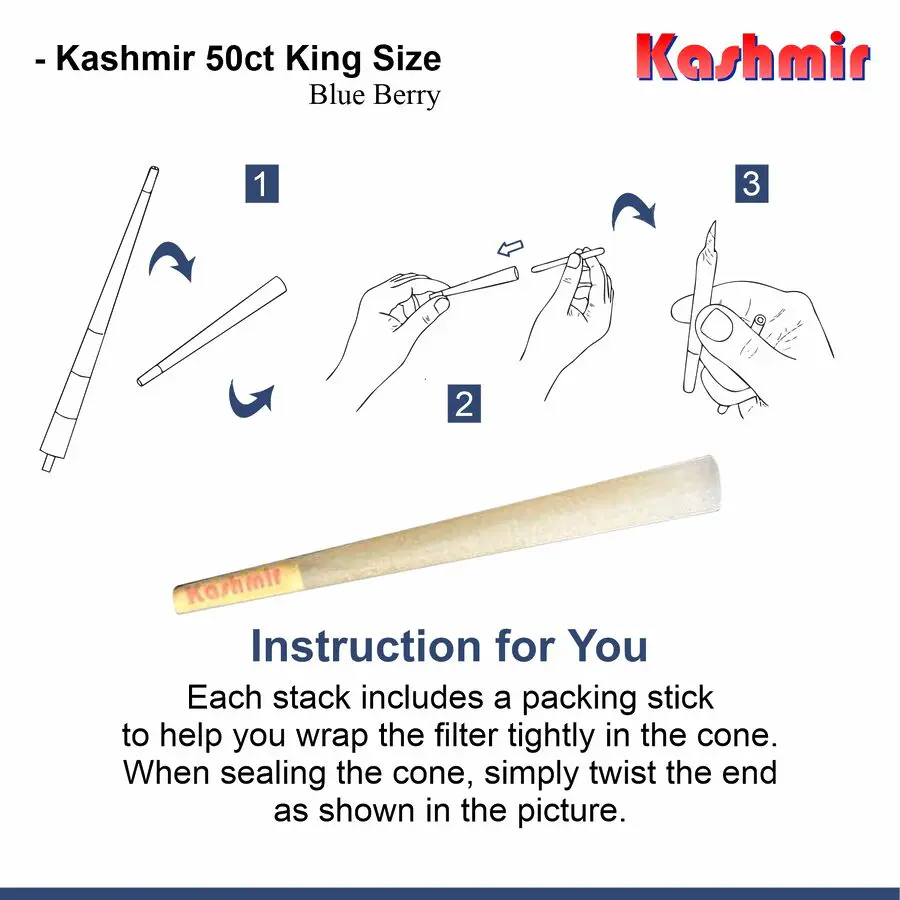 - Kashmir 50ct King Size
Blue Berry

Kashmir

1

2

3

Kashmir

Instruction for You

Each stack includes a packing stick to help you wrap the filter tightly in the cone. When sealing the cone, simply twist the end as shown in the picture.