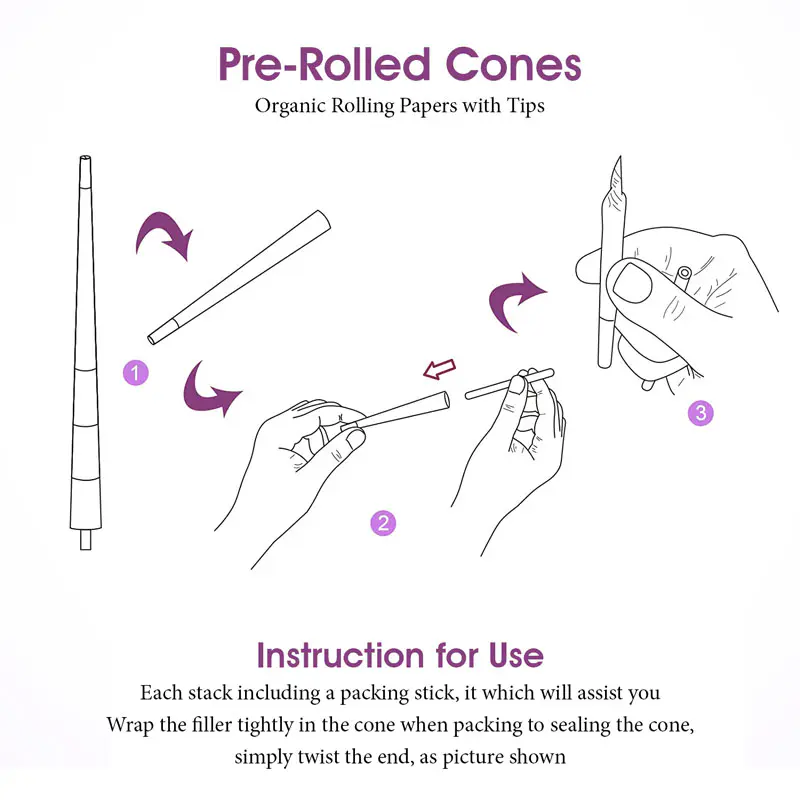 Pre-Rolled Cones
Organic Rolling Papers with Tips

1

2

3

Instruction for Use
Each stack including a packing stick, it which will assist you
Wrap the filler tightly in the cone when packing to sealing the cone,
simply twist the end, as picture shown